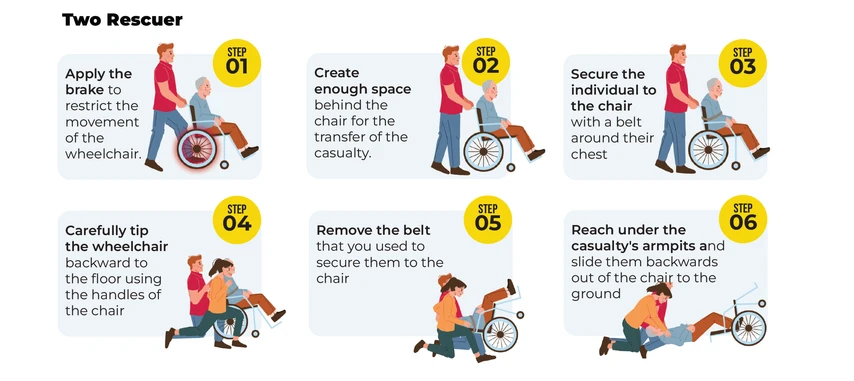 Two Rescuer

STEP 01
Apply the brake to restrict the movement of the wheelchair.

STEP 02
Create enough space behind the chair for the transfer of the casualty.

STEP 03
Secure the individual to the chair with a belt around their chest

STEP 04
Carefully tip the wheelchair backward to the floor using the handles of the chair

STEP 05
Remove the belt that you used to secure them to the chair

STEP 06
Reach under the casualty's armpits and slide them backwards out of the chair to the ground